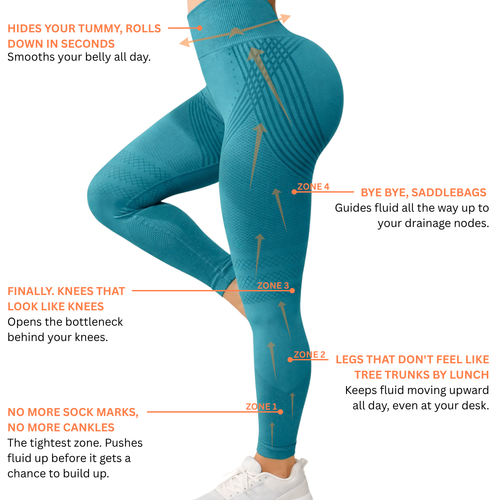 HIDES YOUR TUMMY, ROLLS DOWN IN SECONDS
Smooths your belly all day.

ZONE 4
BYE BYE, SADDLEBAGS
Guides fluid all the way up to your drainage nodes.

FINALLY. KNEES THAT LOOK LIKE KNEES
Opens the bottleneck behind your knees.

ZONE 3

ZONE 2
LEGS THAT DON'T FEEL LIKE TREE TRUNKS BY LUNCH
Keeps fluid moving upward all day, even at your desk.

ZONE 1
NO MORE SOCK MARKS, NO MORE CANKLES
The tightest zone. Pushes fluid up before it gets a chance to build up.